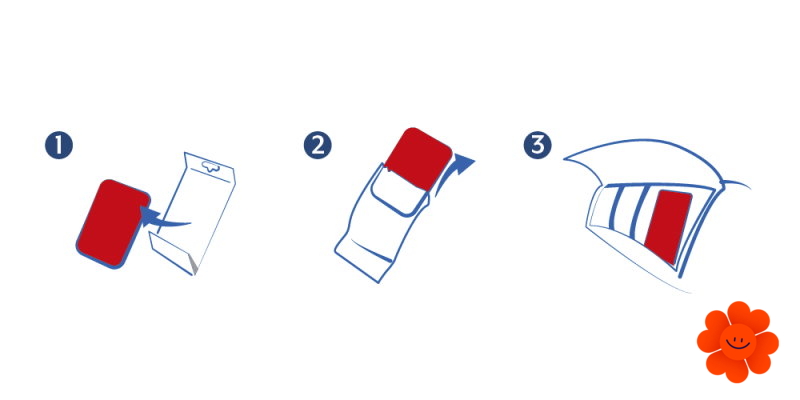 1

2

3